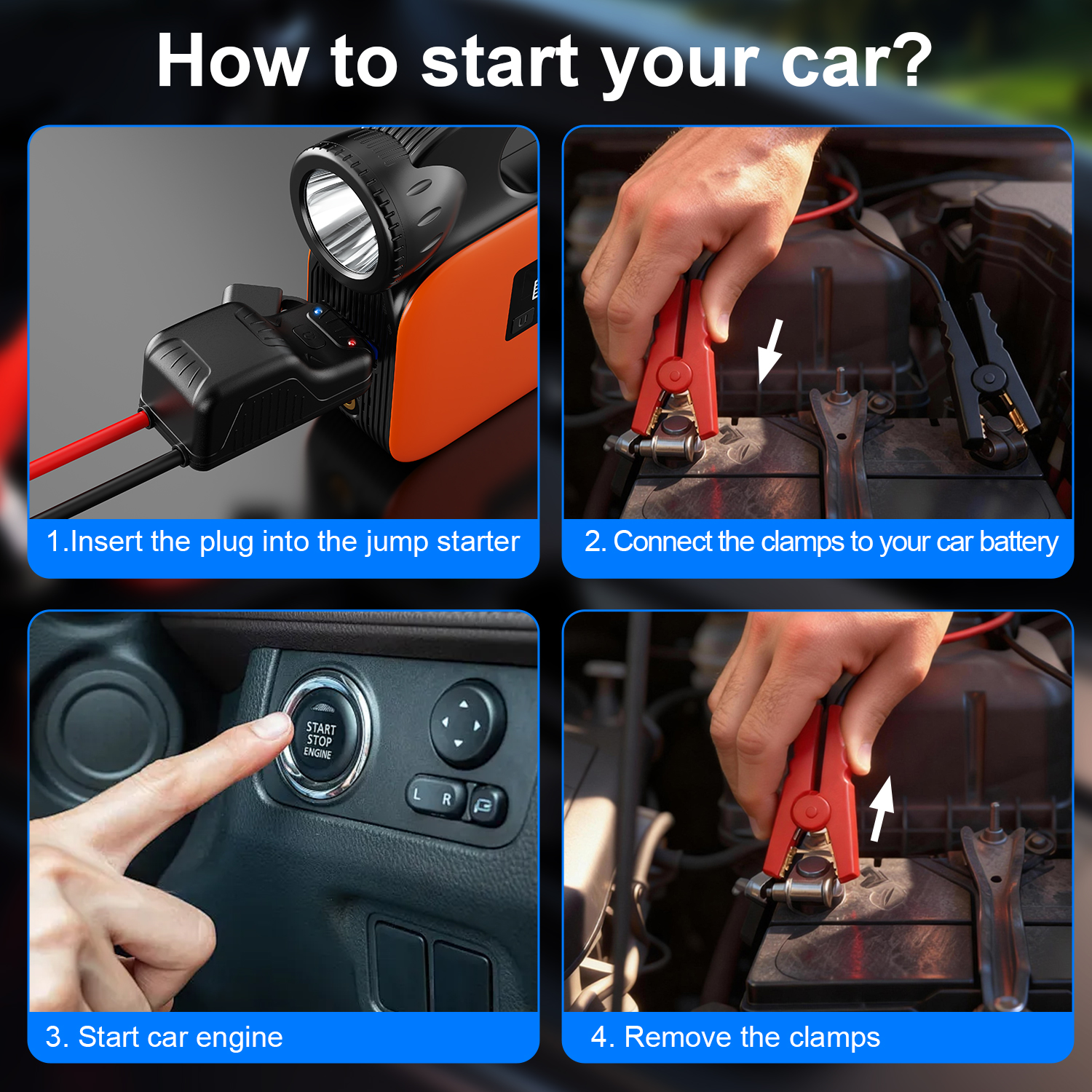 How to start your car?

1.Insert the plug into the jump starter

2. Connect the clamps to your car battery

START
STOP
ENGINE

L R

3. Start car engine

4. Remove the clamps